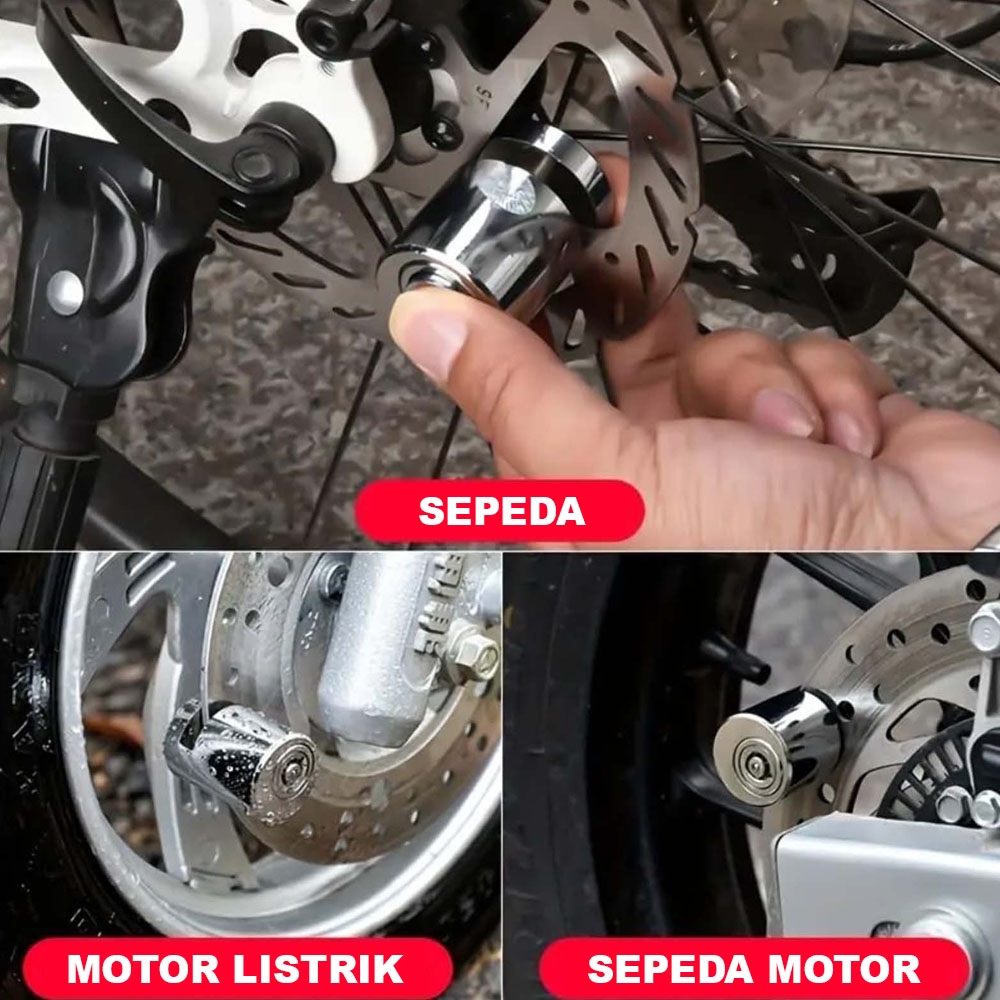 SEPEDA

MOTOR LISTRIK

SEPEDA MOTOR