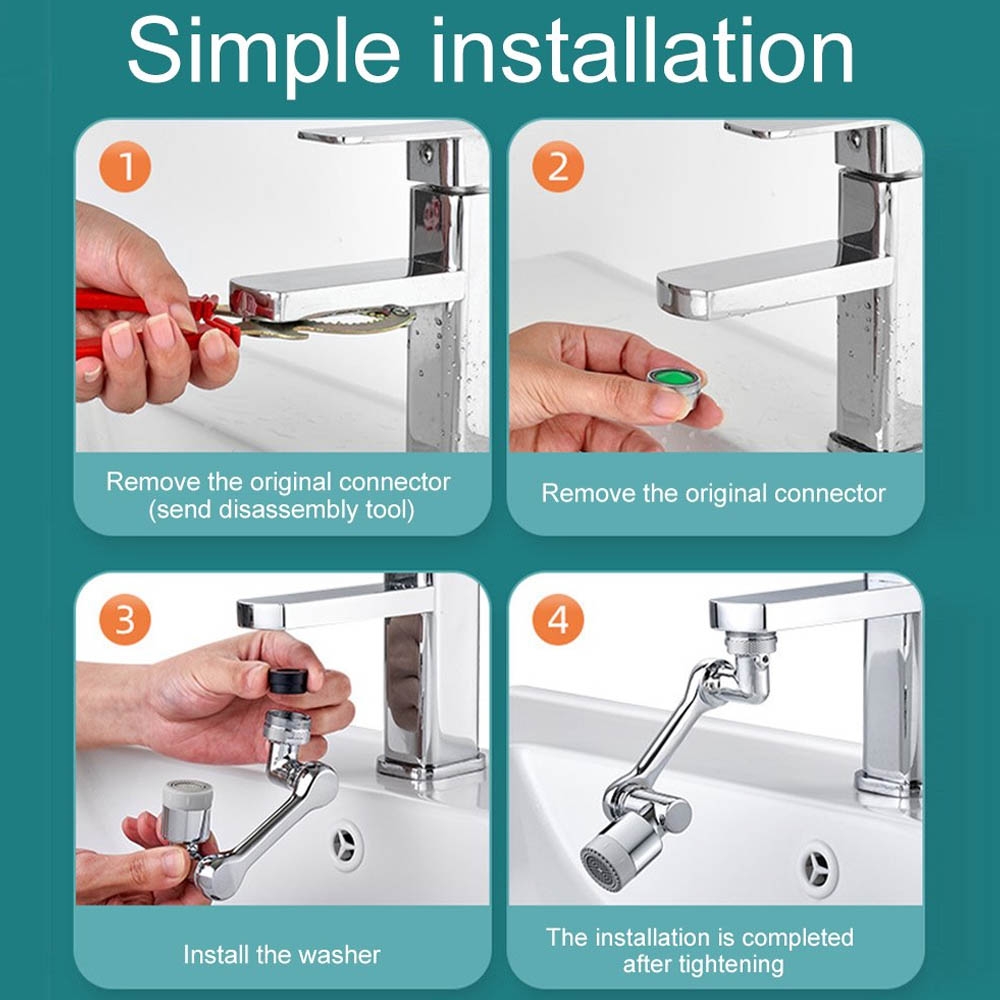 Simple installation

1

Remove the original connector (send disassembly tool)

2

Remove the original connector

3

Install the washer

4

The installation is completed after tightening