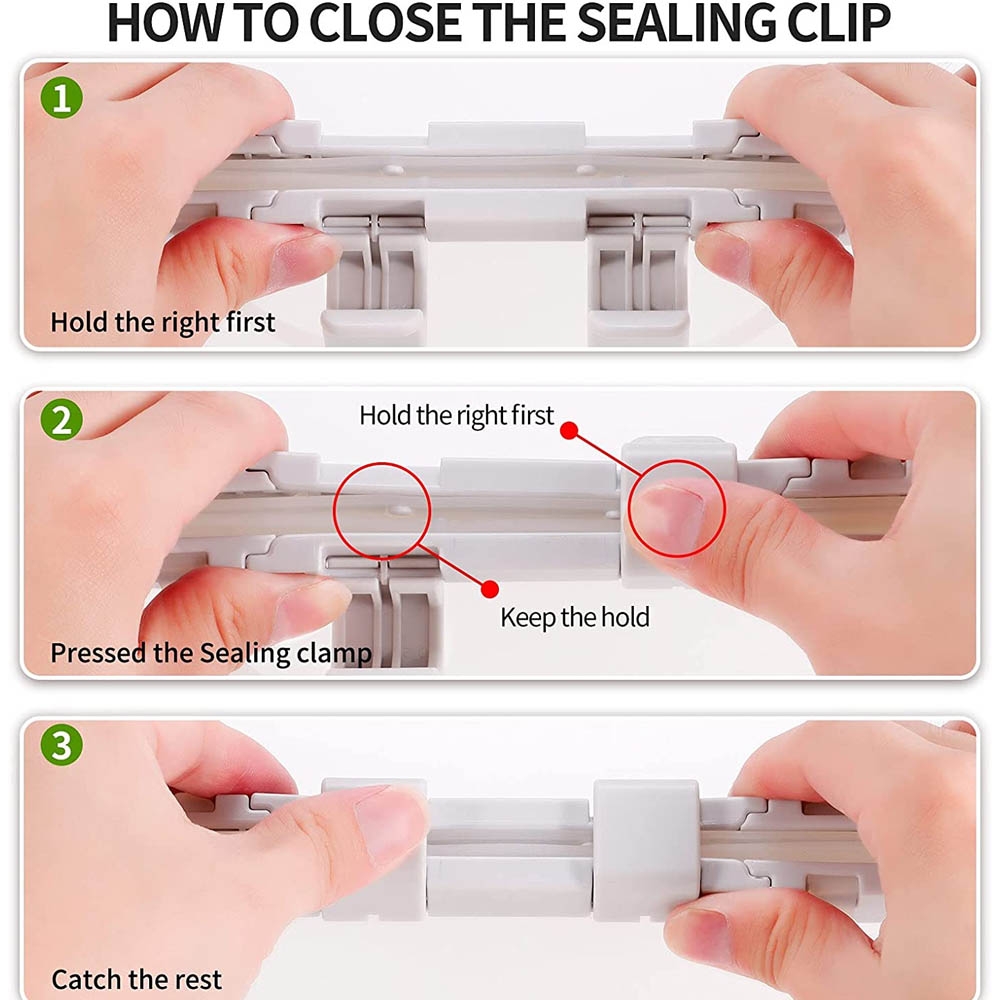 HOW TO CLOSE THE SEALING CLIP

1

Hold the right first

2

Hold the right first

Keep the hold

Pressed the Sealing clamp

3

Catch the rest