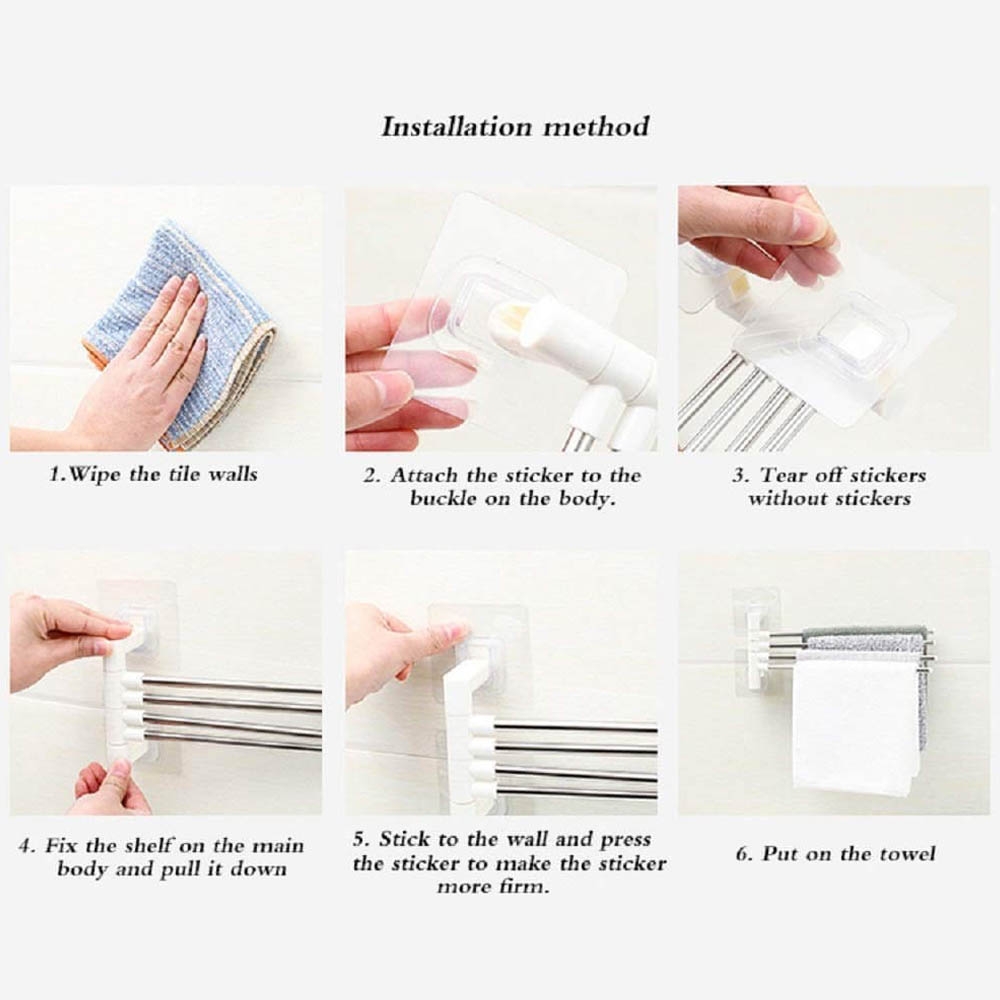 Installation method

1.Wipe the tile walls

2. Attach the sticker to the buckle on the body.

3. Tear off stickers without stickers

4. Fix the shelf on the main body and pull it down

5. Stick to the wall and press the sticker to make the sticker more firm.

6. Put on the towel