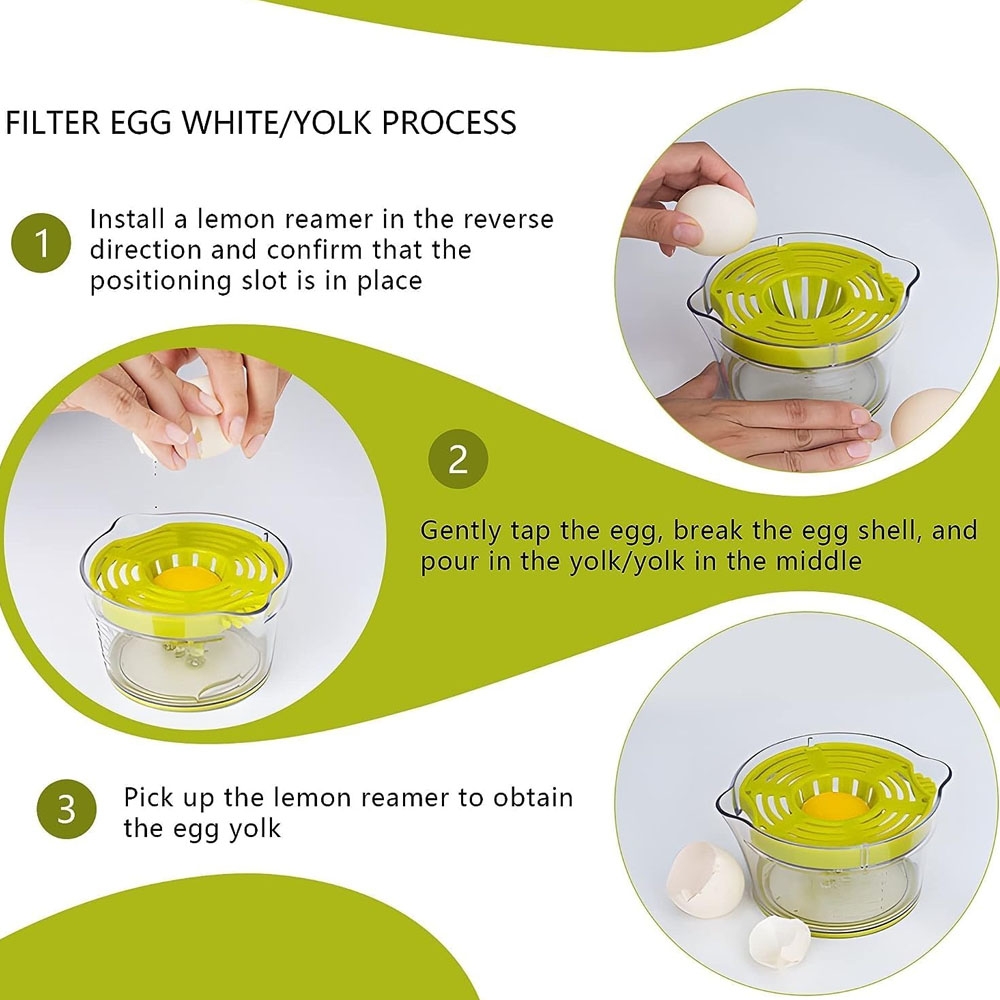 FILTER EGG WHITE/YOLK PROCESS

1 Install a lemon reamer in the reverse direction and confirm that the positioning slot is in place

2

Gently tap the egg, break the egg shell, and pour in the yolk/yolk in the middle

3 Pick up the lemon reamer to obtain the egg yolk