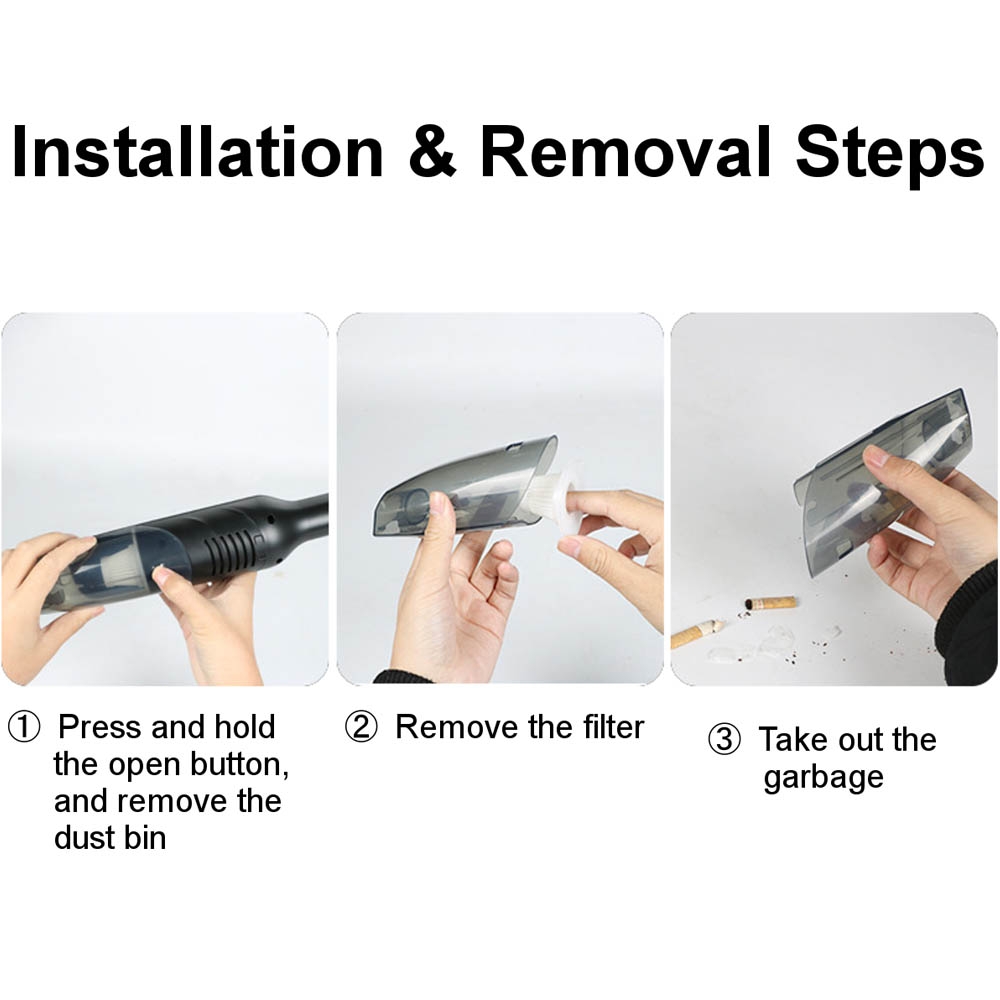 Installation & Removal Steps

① Press and hold the open button, and remove the dust bin

② Remove the filter

③ Take out the garbage