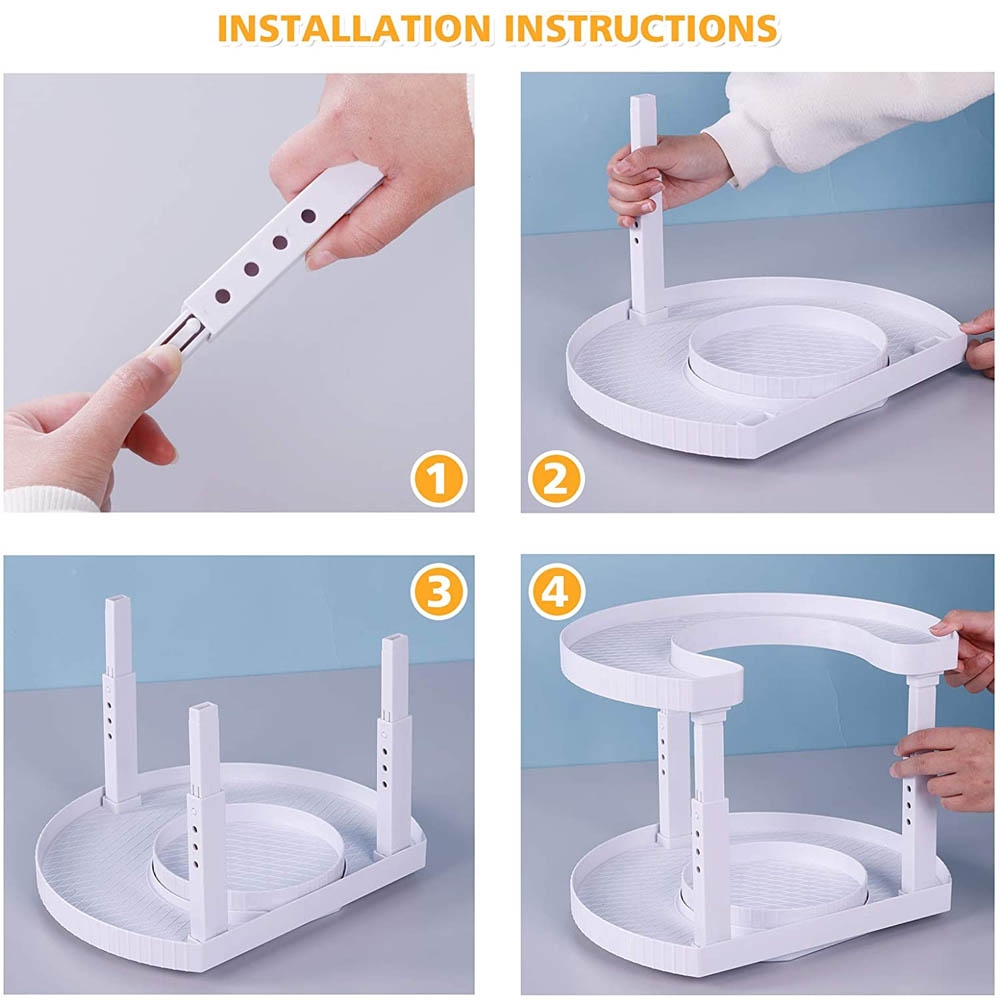 INSTALLATION INSTRUCTIONS

1

2

3

4