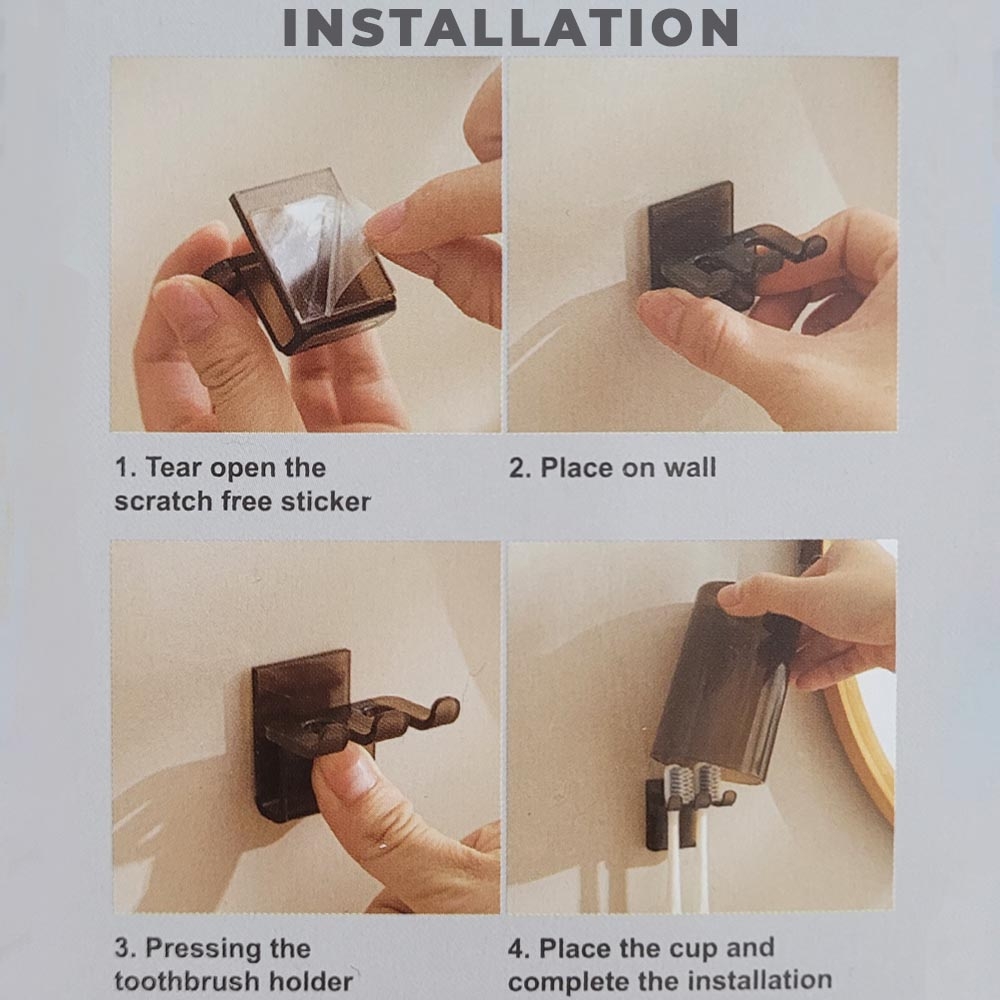 INSTALLATION

1. Tear open the scratch free sticker

2. Place on wall

3. Pressing the toothbrush holder

4. Place the cup and complete the installation