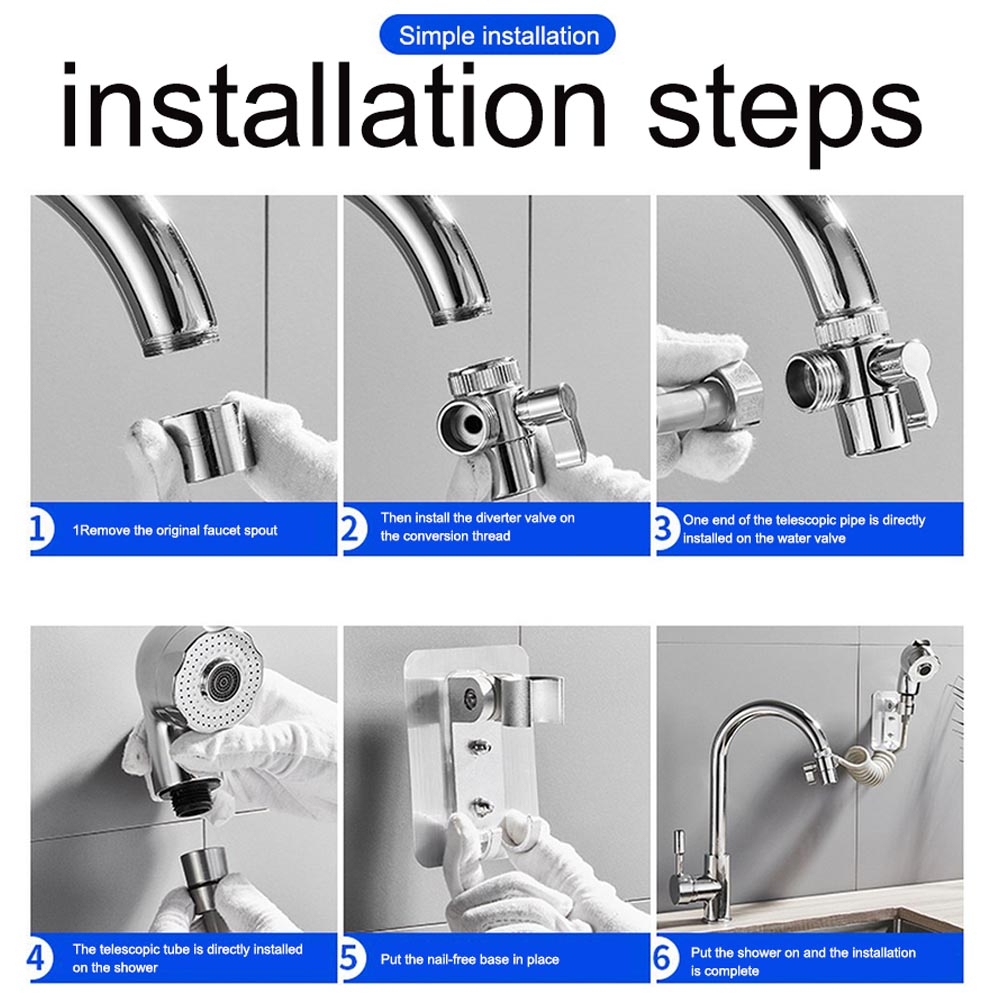 Simple installation

installation steps

1 1Remove the original faucet spout

2 Then install the diverter valve on the conversion thread

3 One end of the telescopic pipe is directly installed on the water valve

4 The telescopic tube is directly installed on the shower

5 Put the nail-free base in place

6 Put the shower on and the installation is complete