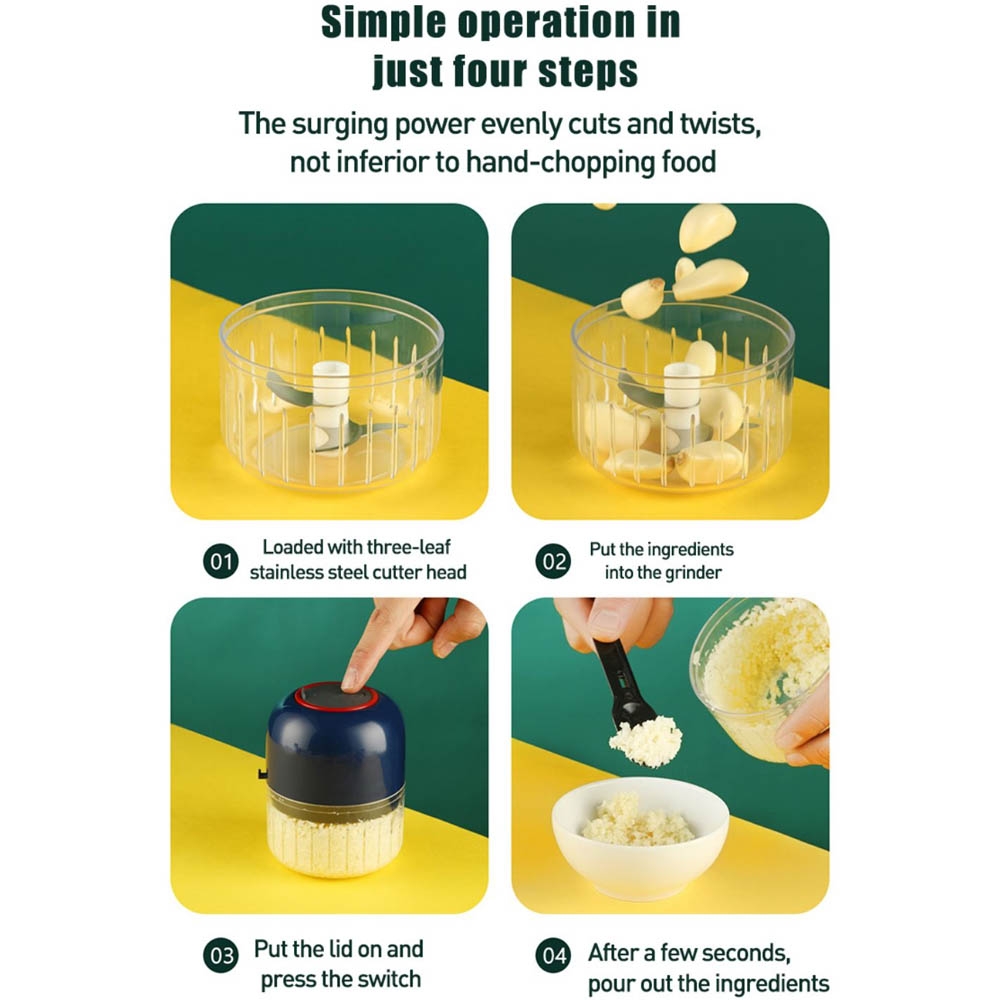 Simple operation in just four steps

The surging power evenly cuts and twists, not inferior to hand-chopping food

01 Loaded with three-leaf stainless steel cutter head

02 Put the ingredients into the grinder

03 Put the lid on and press the switch

04 After a few seconds, pour out the ingredients