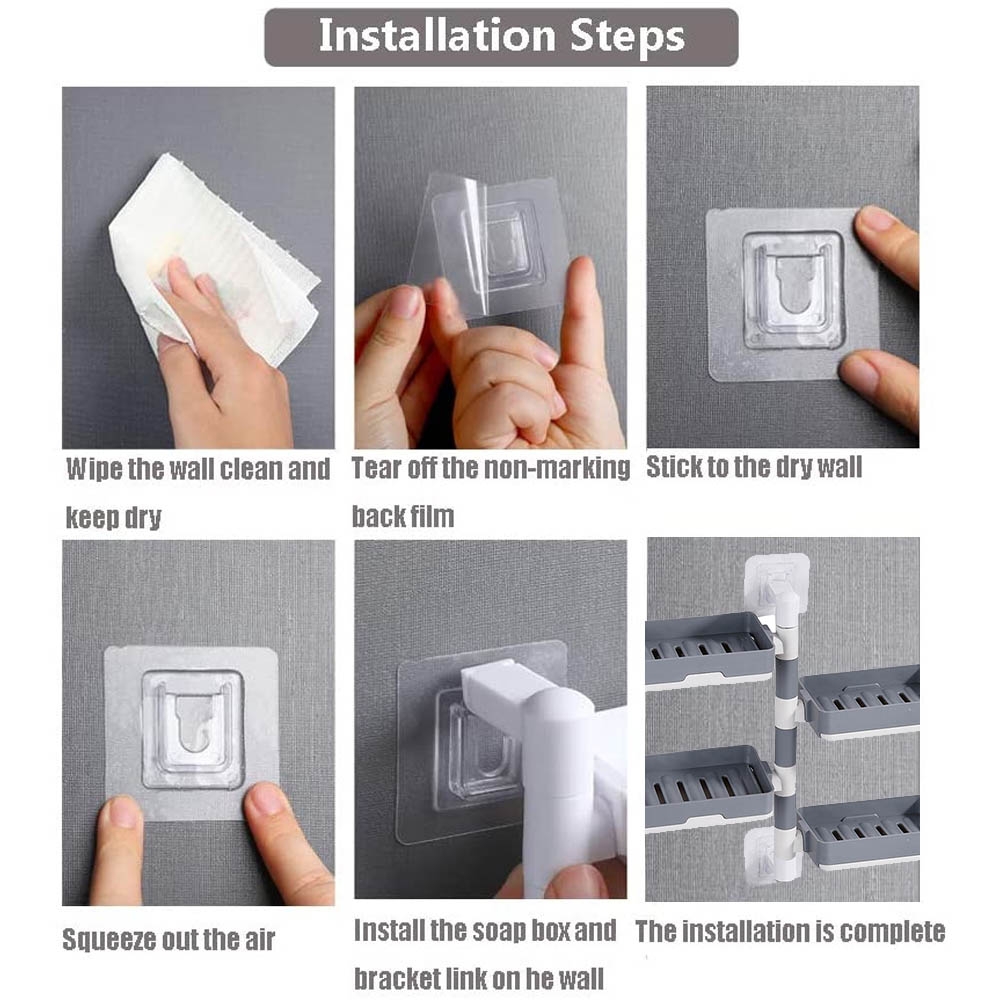 Installation Steps

Wipe the wall clean and keep dry

Tear off the non-marking back film

Stick to the dry wall

Squeeze out the air

Install the soap box and bracket link on he wall

The installation is complete