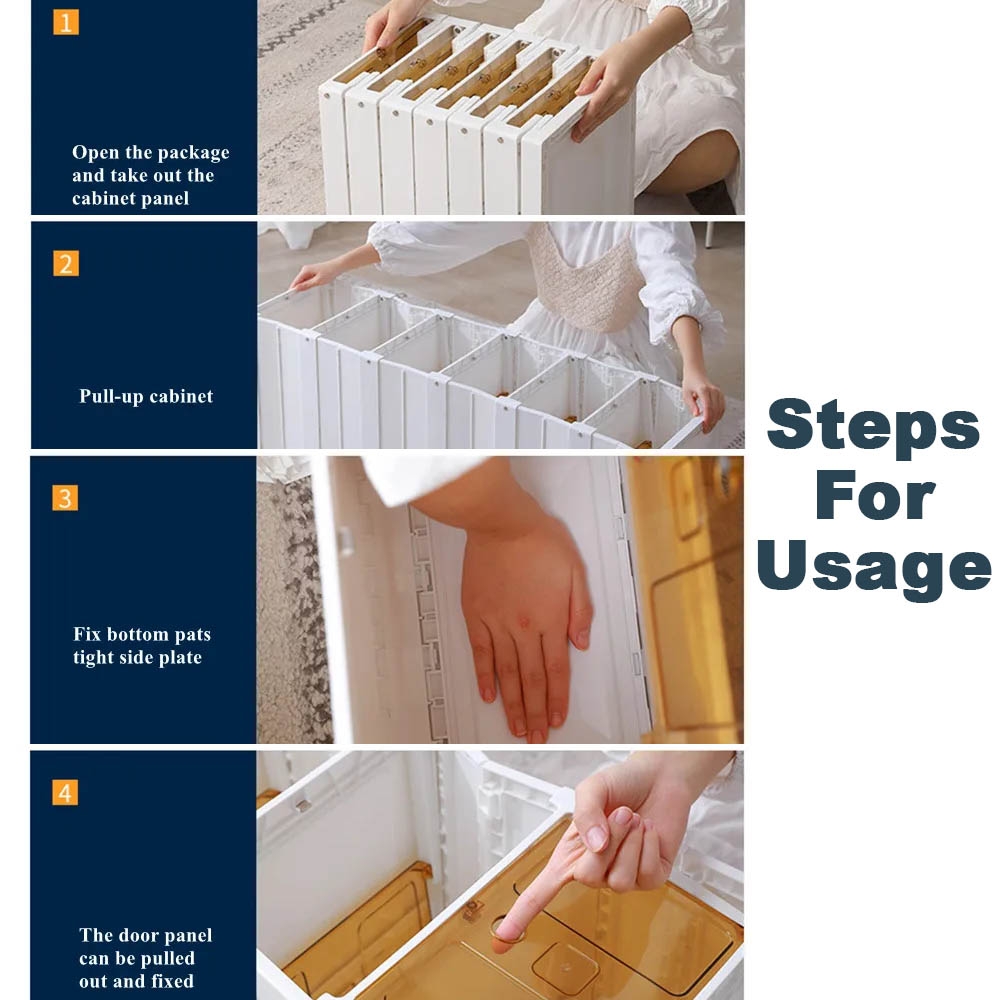 1

Open the package and take out the cabinet panel

2

Pull-up cabinet

3

Fix bottom pats tight side plate

4

The door panel can be pulled out and fixed

Steps For Usage