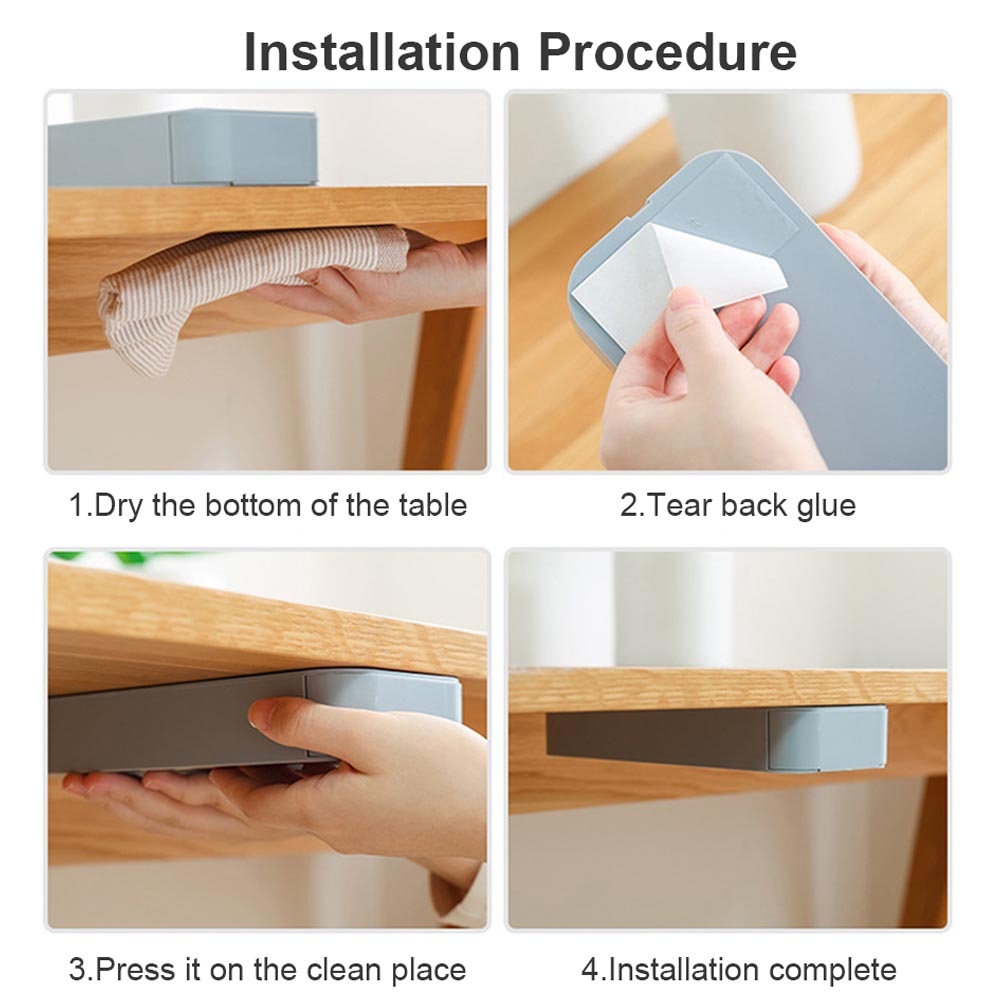 Installation Procedure

1.Dry the bottom of the table

2.Tear back glue

3.Press it on the clean place

4.Installation complete