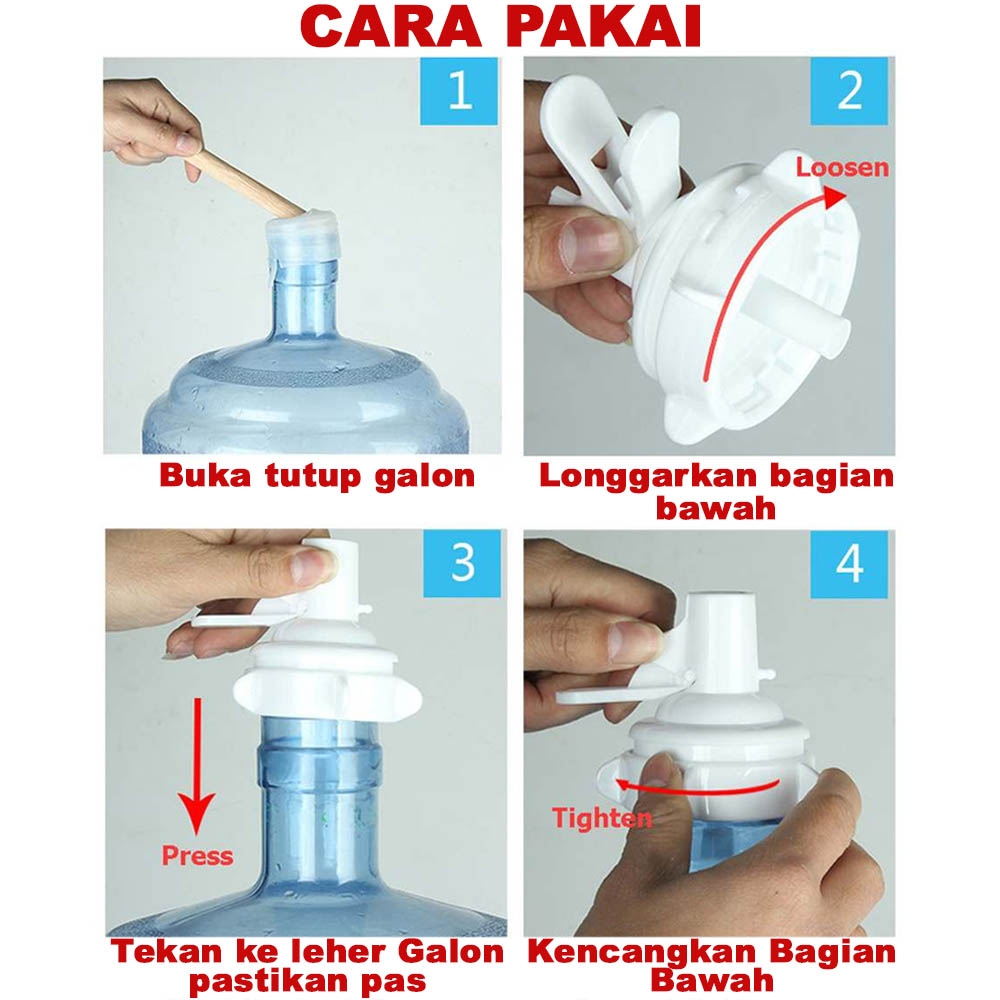 CARA PAKAI

1

Buka tutup galon

2

Loosen

Longgarkan bagian bawah

3

Press

Tekan ke leher Galon pastikan pas

4

Tighten

Kencangkan Bagian Bawah